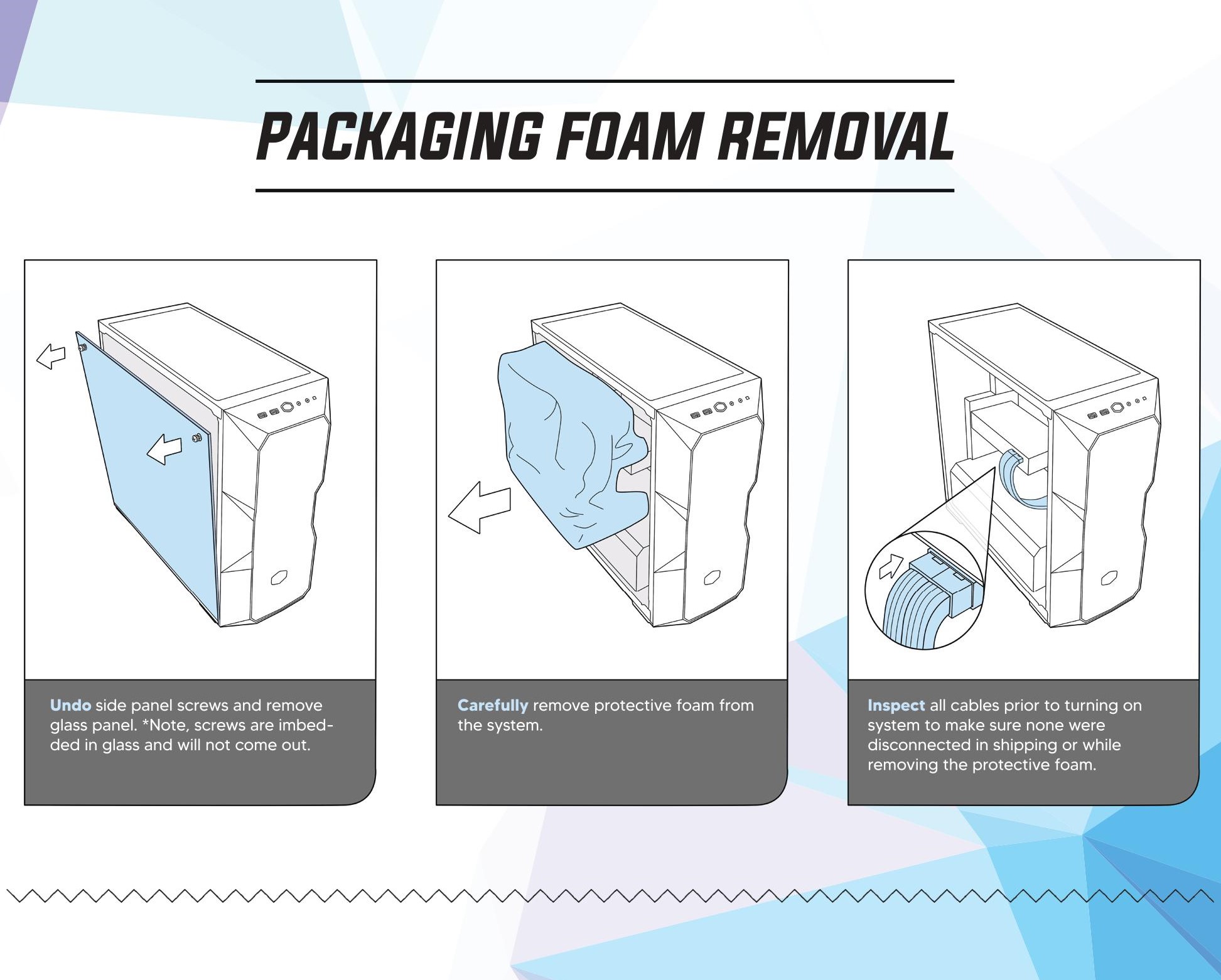 PACKAGING FOAM REMOVAL

Undo side panel screws and remove glass panel. *Note, screws are imbedded in glass and will not come out.

Carefully remove protective foam from the system.

Inspect all cables prior to turning on system to make sure none were disconnected in shipping or while removing the protective foam.